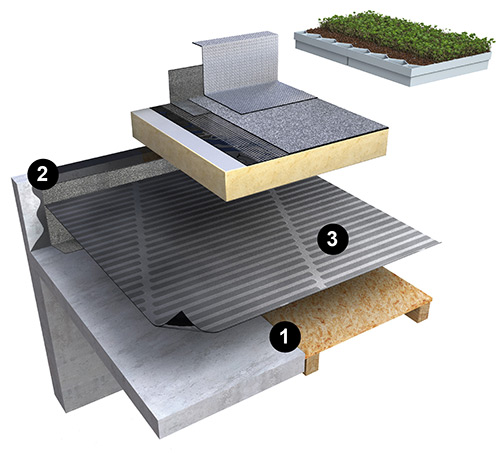 2

3

1