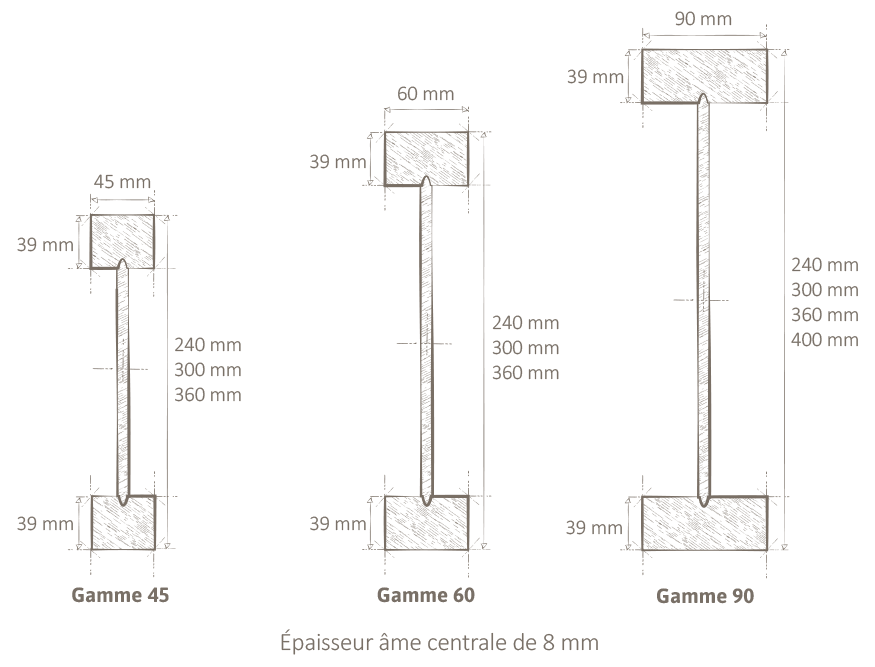 45 mm
39 mm
240 mm
300 mm
360 mm
39 mm
Gamme 45

60 mm
39 mm
240 mm
300 mm
360 mm
39 mm
Gamme 60

90 mm
39 mm
240 mm
300 mm
360 mm
400 mm
39 mm
Gamme 90

Épaisseur âme centrale de 8 mm